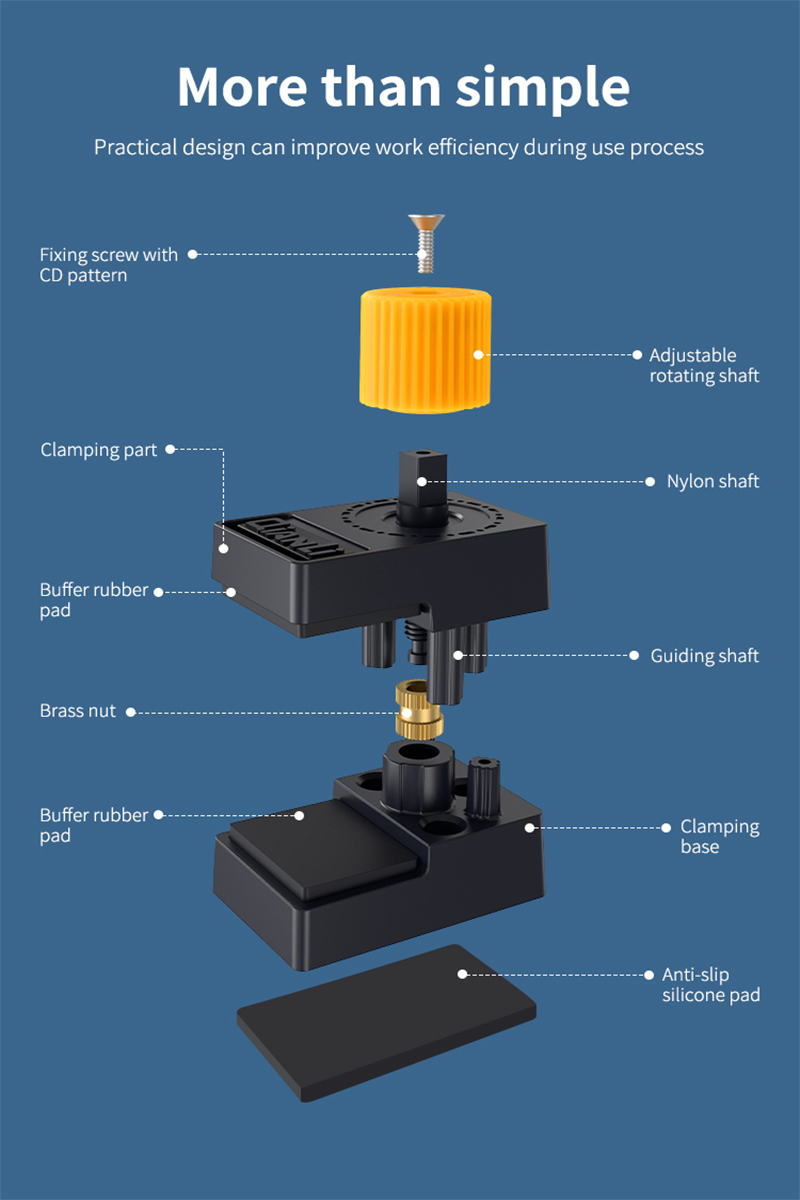 More than simple

Practical design can improve work efficiency during use process

Fixing screw with CD pattern

Adjustable rotating shaft

Clamping part

Nylon shaft

Buffer rubber pad

Guiding shaft

Brass nut

Buffer rubber pad

Clamping base

Anti-slip silicone pad